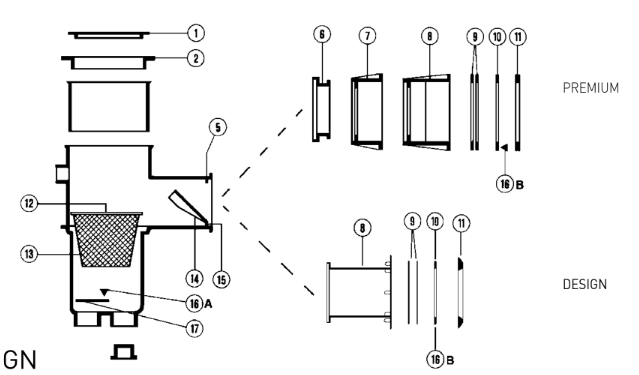 1
2
5
12
13
14
15
16 A
17
6
7
8
9
10
11
PREMIUM
16 B
8
9
10
11
DESIGN
16 B
GN