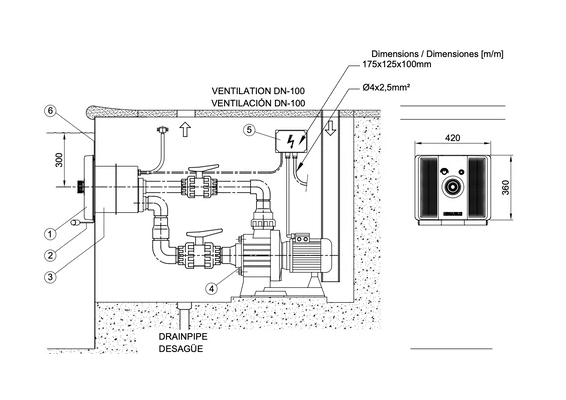 Dimensions / Dimensiones [m/m]
175x125x100mm

Ø4x2,5mm²

VENTILATION DN-100
VENTILACIÓN DN-100

6

5

300

420

360

1

2

3

4

DRAINPIPE
DESAGÜE