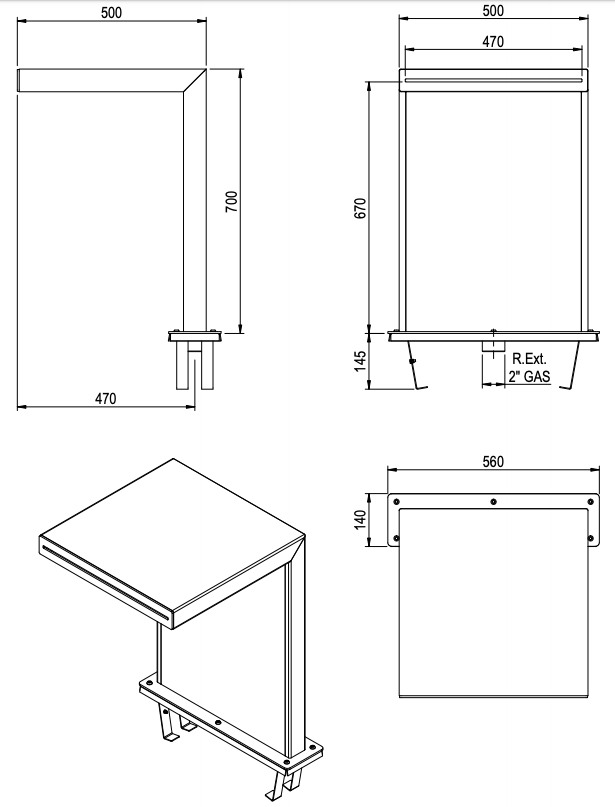 500

700

470

500

470

670

145

R.Ext.
2" GAS

560

140